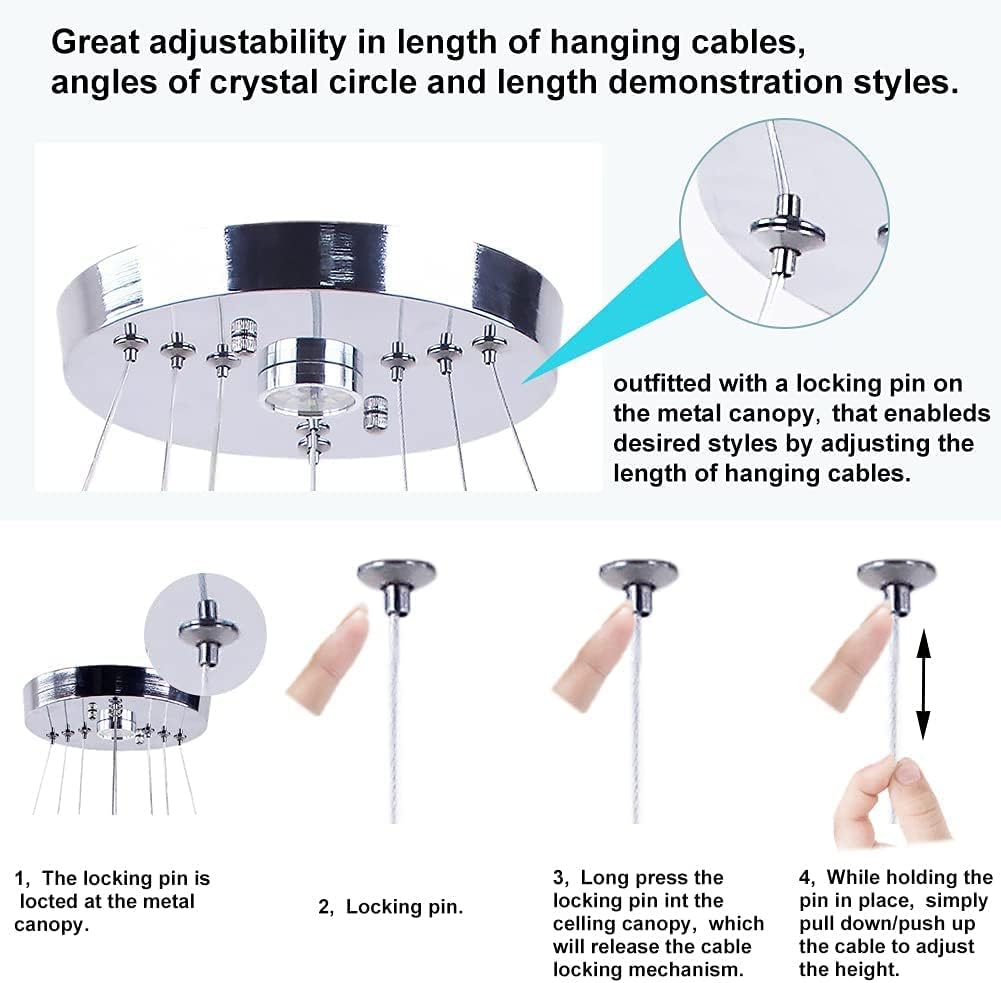 Great adjustability in length of hanging cables, angles of crystal circle and length demonstration styles.

outfitted with a locking pin on the metal canopy, that enableds desired styles by adjusting the length of hanging cables.

1, The locking pin is locted at the metal canopy.

2, Locking pin.

3, Long press the locking pin int the celling canopy, which will release the cable locking mechanism.

4, While holding the pin in place, simply pull down/push up the cable to adjust the height.