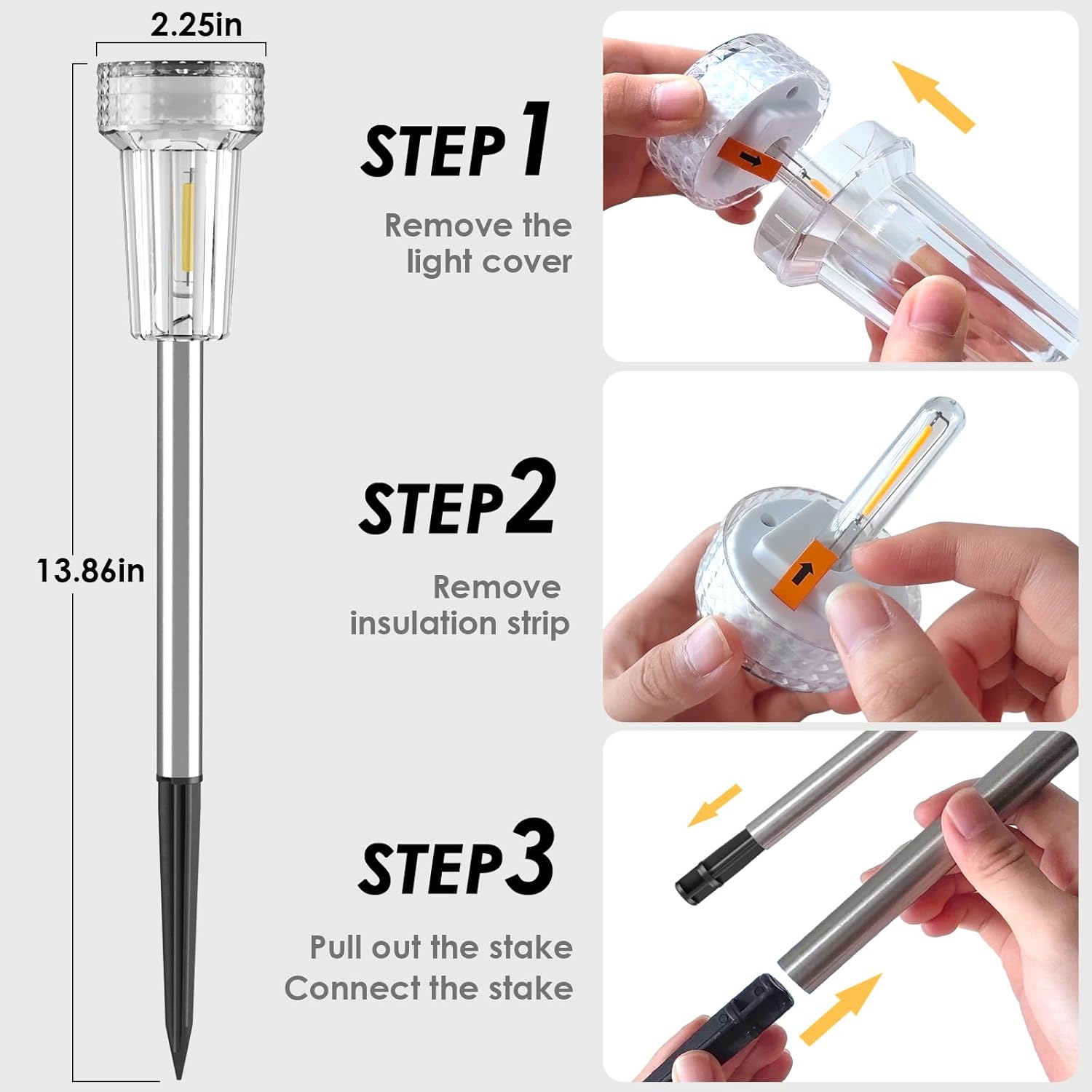 2.25in

13.86in

STEP 1

Remove the light cover

STEP 2

Remove insulation strip

STEP 3

Pull out the stake
Connect the stake