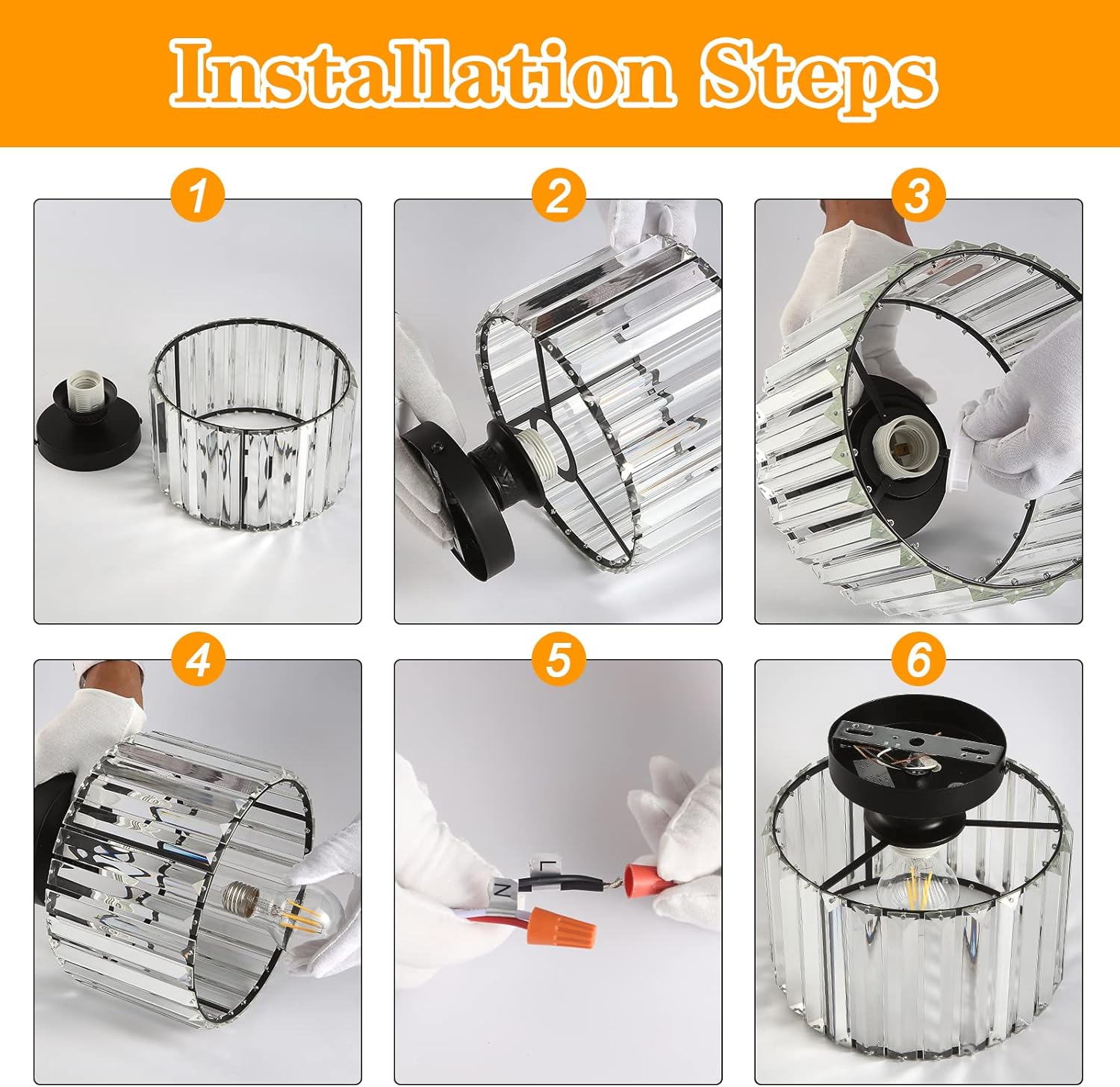 Installation Steps

1

2

3

4

5

L

N

6