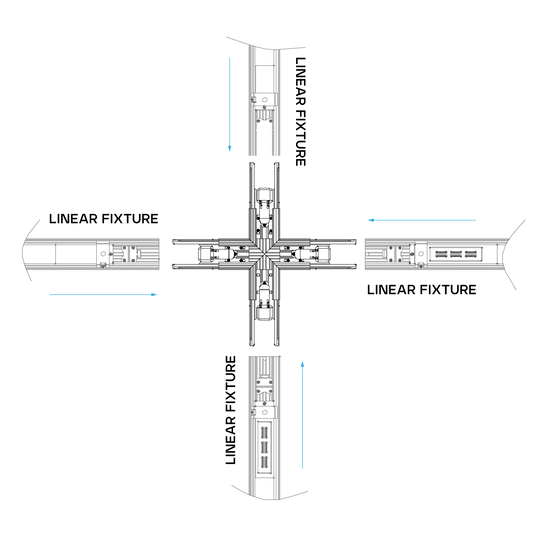 LINEAR FIXTURE

LINEAR FIXTURE

LINEAR FIXTURE

LINEAR FIXTURE