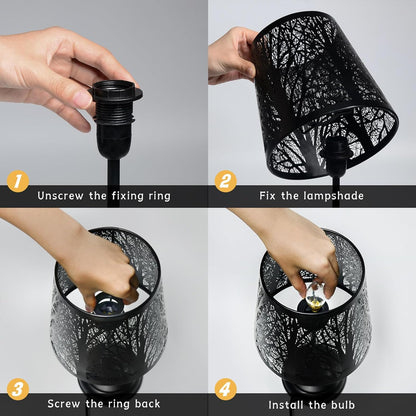 1 Unscrew the fixing ring

2 Fix the lampshade

3 Screw the ring back

4 Install the bulb