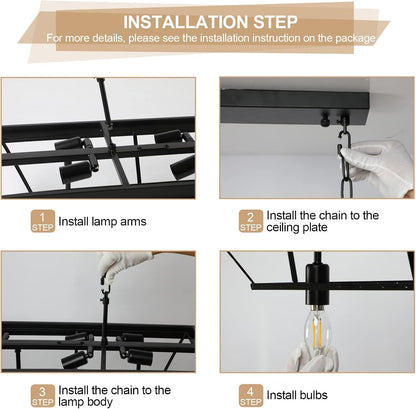 INSTALLATION STEP
For more details, please see the installation instruction on the package

1 STEP Install lamp arms

2 STEP Install the chain to the ceiling plate

3 STEP Install the chain to the lamp body

4 STEP Install bulbs