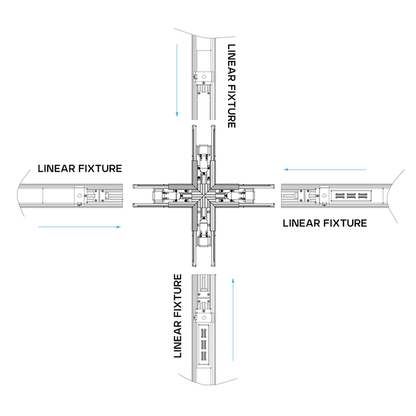 LINEAR FIXTURE

LINEAR FIXTURE

LINEAR FIXTURE

LINEAR FIXTURE